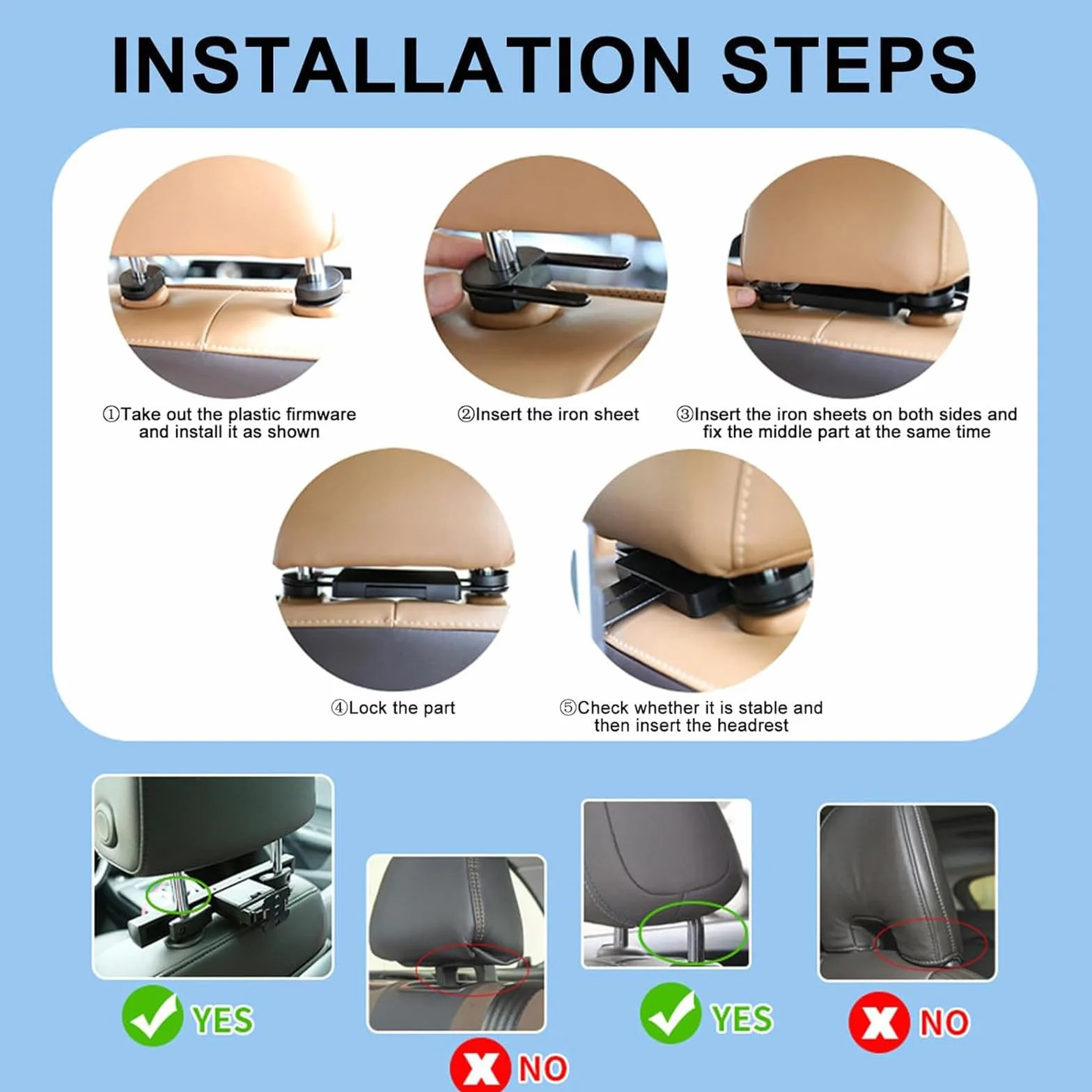 INSTALLATION STEPS

①Take out the plastic firmware and install it as shown

②Insert the iron sheet

③Insert the iron sheets on both sides and fix the middle part at the same time

④Lock the part

⑤Check whether it is stable and then insert the headrest

YES

NO

YES

NO