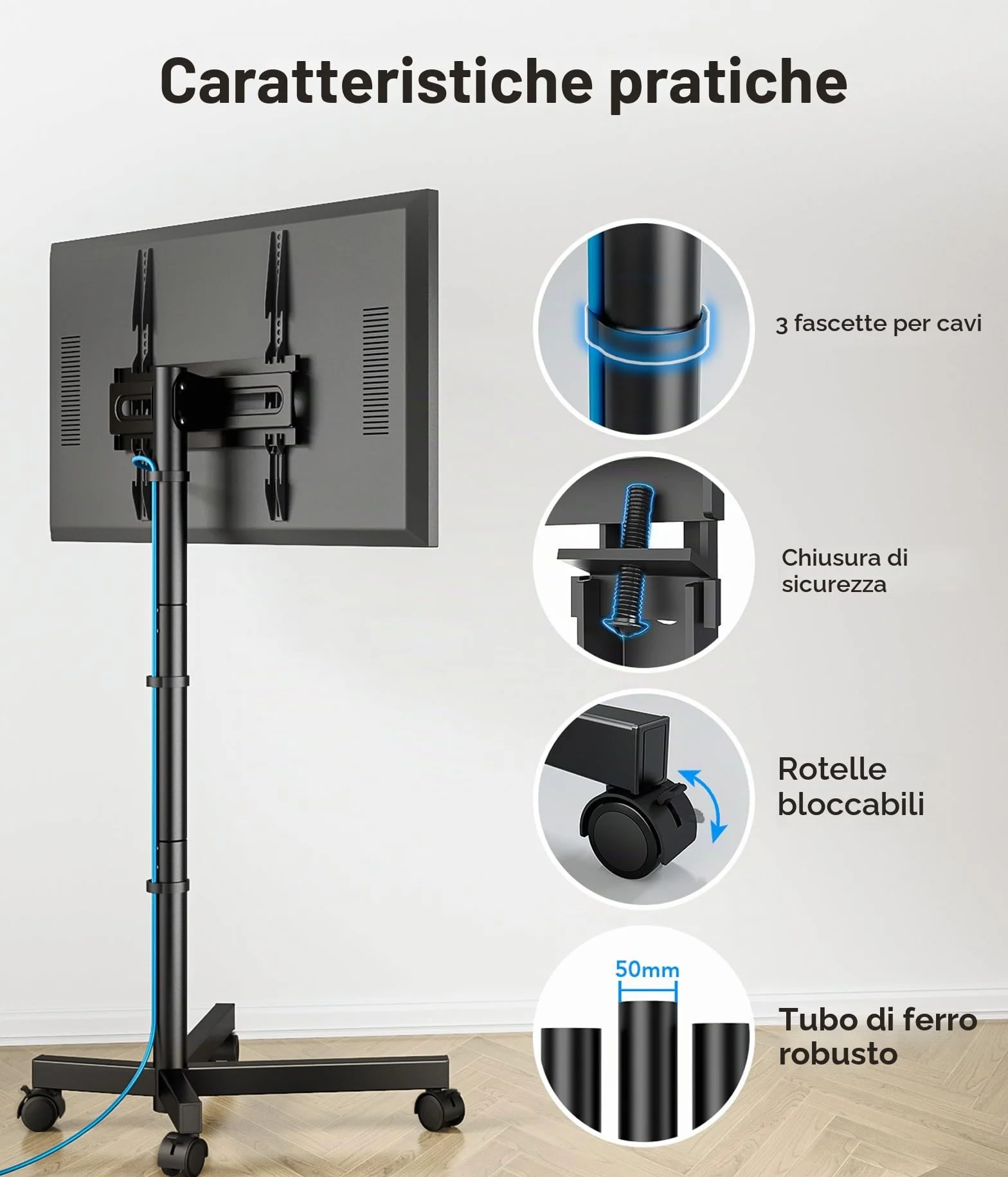 Caratteristiche pratiche

3 fascette per cavi

Chiusura di sicurezza

Rotelle bloccabili

50mm

Tubo di ferro robusto