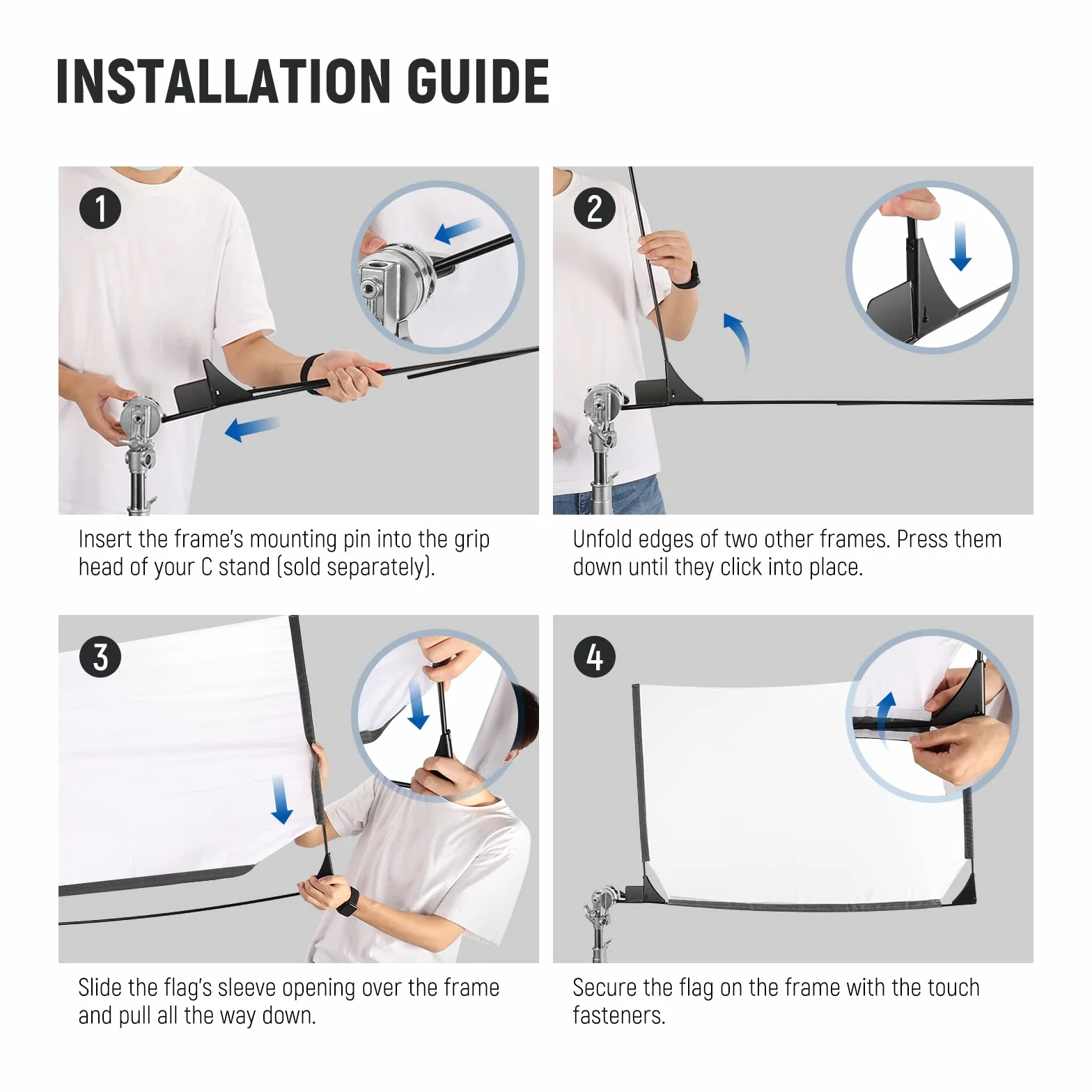 INSTALLATION GUIDE

1

Insert the frame's mounting pin into the grip head of your C stand (sold separately).

2

Unfold edges of two other frames. Press them down until they click into place.

3

Slide the flag's sleeve opening over the frame and pull all the way down.

4

Secure the flag on the frame with the touch fasteners.