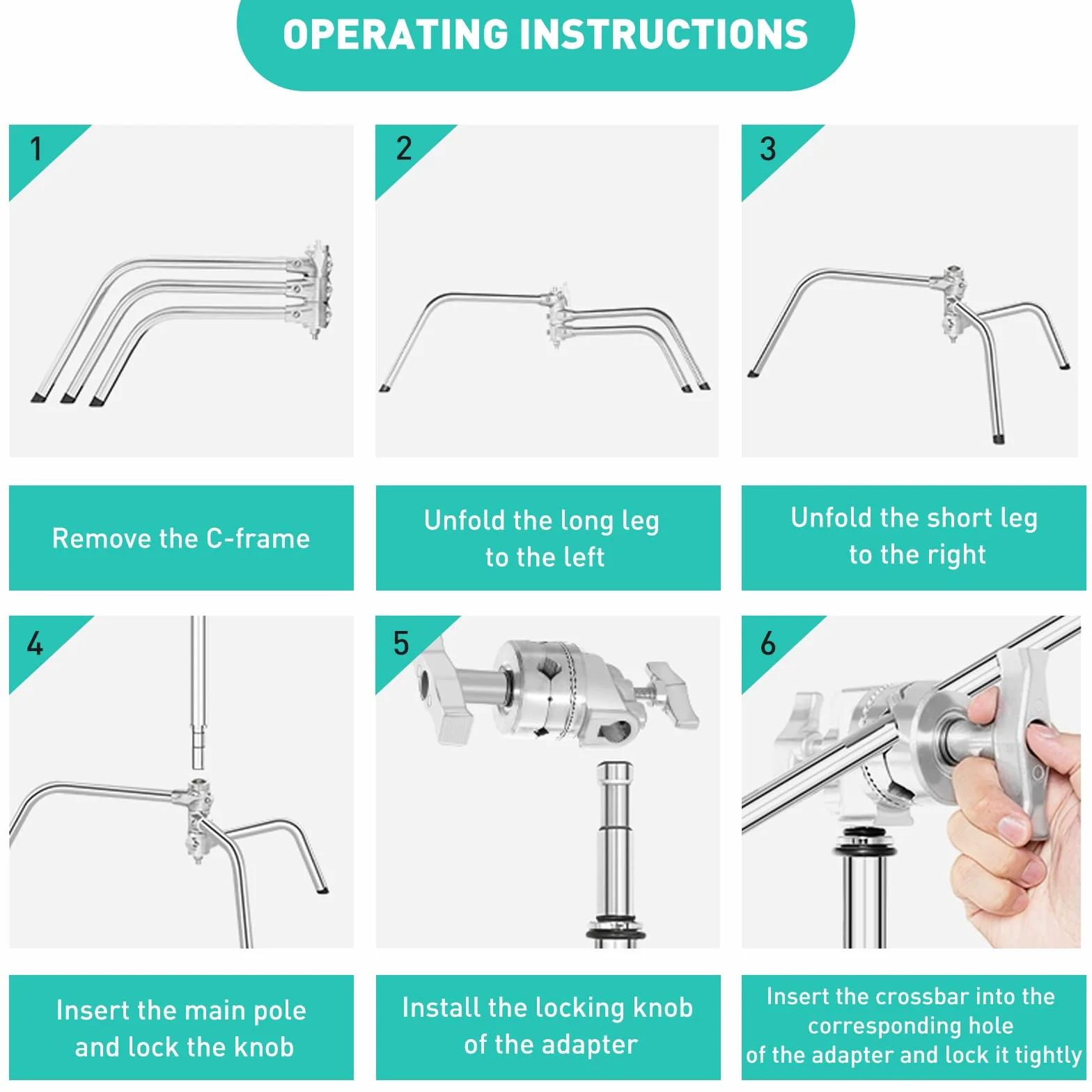 OPERATING INSTRUCTIONS

1

Remove the C-frame

2

Unfold the long leg to the left

3

Unfold the short leg to the right

4

Insert the main pole and lock the knob

5

Install the locking knob of the adapter

6

Insert the crossbar into the corresponding hole of the adapter and lock it tightly