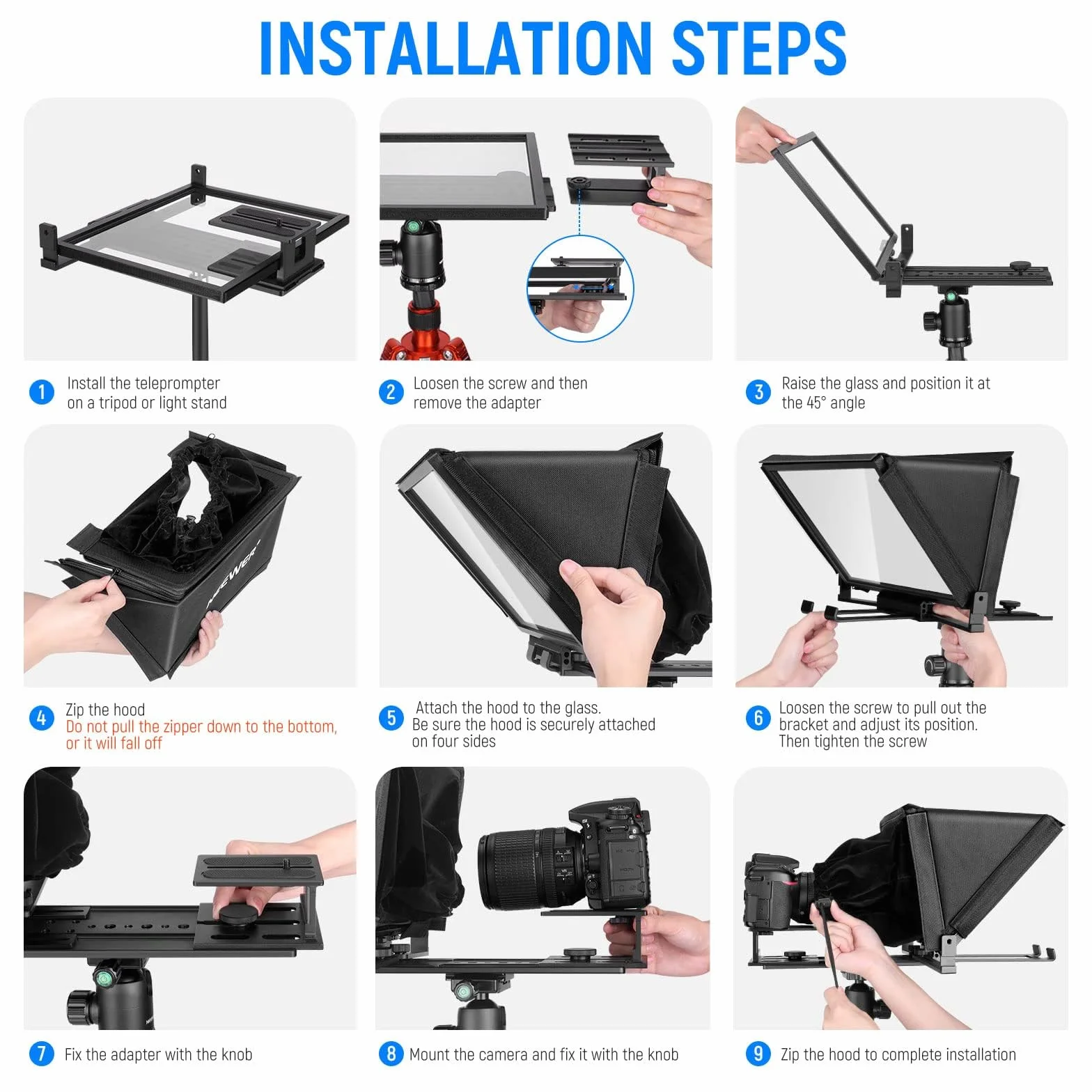 INSTALLATION STEPS

1 Install the teleprompter on a tripod or light stand

2 Loosen the screw and then remove the adapter

3 Raise the glass and position it at the 45° angle

NEEWER

4 Zip the hood
Do not pull the zipper down to the bottom, or it will fall off

5 Attach the hood to the glass. Be sure the hood is securely attached on four sides

6 Loosen the screw to pull out the bracket and adjust its position. Then tighten the screw

7 Fix the adapter with the knob

8 Mount the camera and fix it with the knob

9 Zip the hood to complete installation