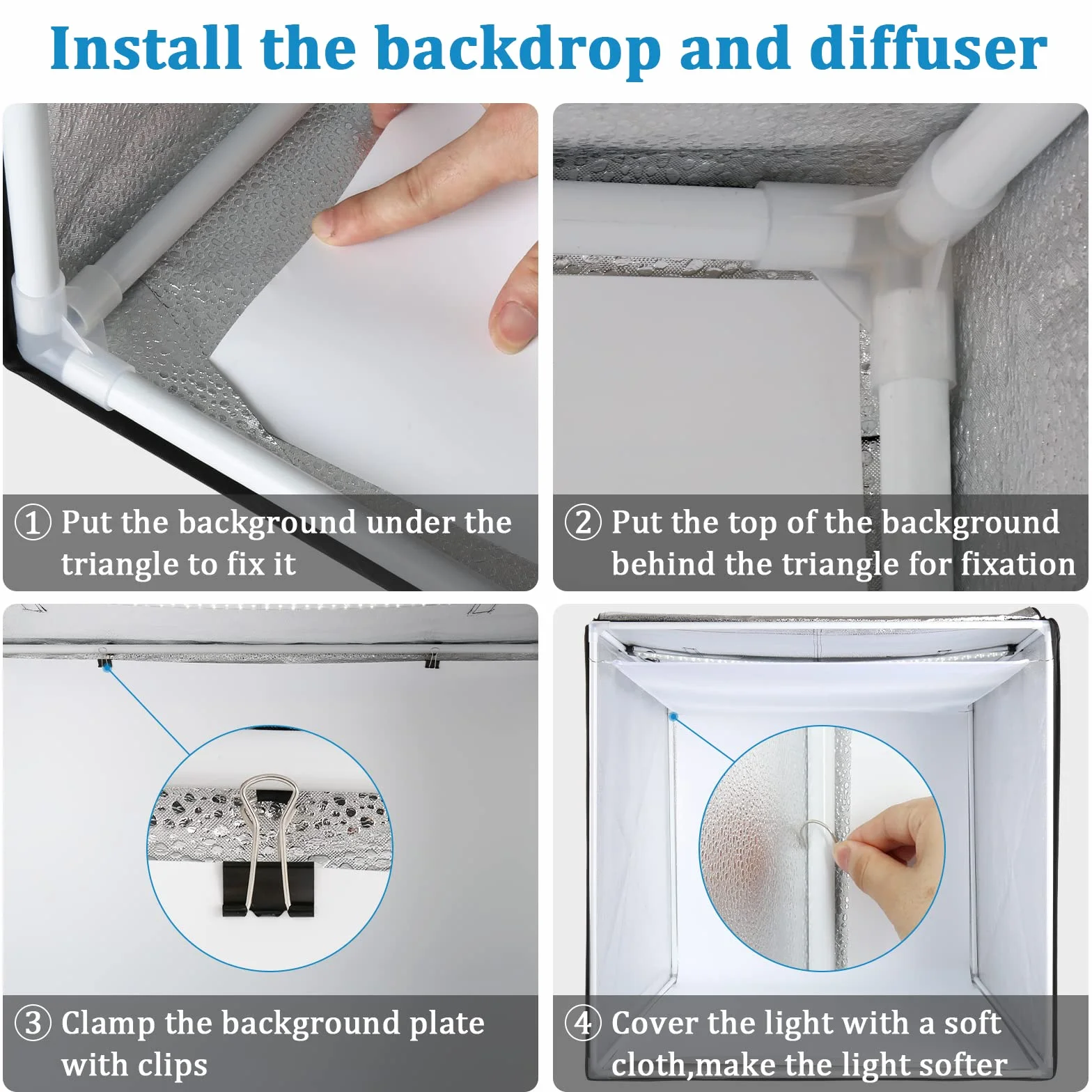 Install the backdrop and diffuser

① Put the background under the triangle to fix it

② Put the top of the background behind the triangle for fixation

③ Clamp the background plate with clips

④ Cover the light with a soft cloth,make the light softer