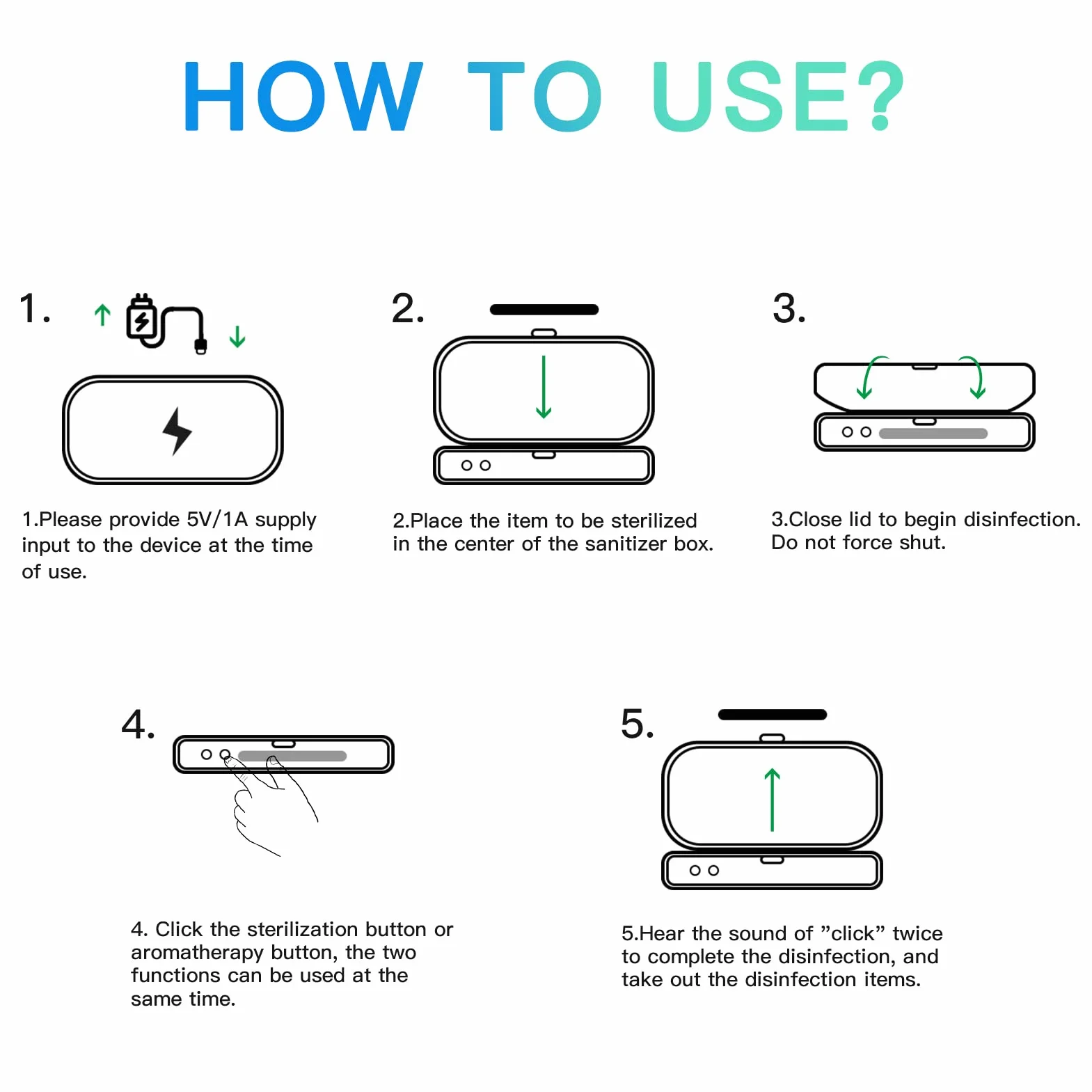 HOW TO USE?

1.

1.Please provide 5V/1A supply input to the device at the time of use.

2.

2.Place the item to be sterilized in the center of the sanitizer box.

3.

3.Close lid to begin disinfection. Do not force shut.

4.

4. Click the sterilization button or aromatherapy button, the two functions can be used at the same time.

5.

5.Hear the sound of ”click” twice to complete the disinfection, and take out the disinfection items.