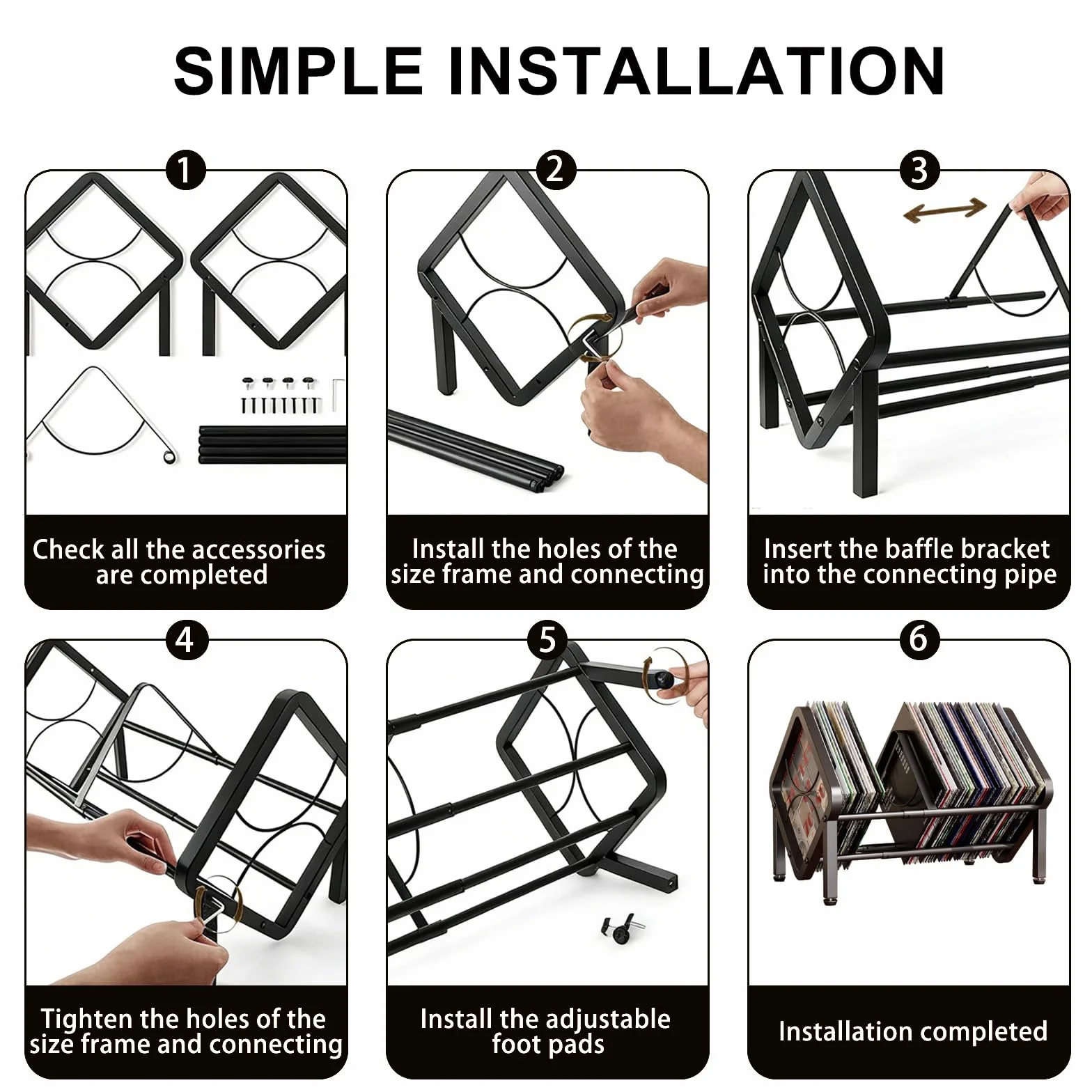 SIMPLE INSTALLATION

1

Check all the accessories are completed

2

Install the holes of the size frame and connecting

3

Insert the baffle bracket into the connecting pipe

4

Tighten the holes of the size frame and connecting

5

Install the adjustable foot pads

6

Installation completed