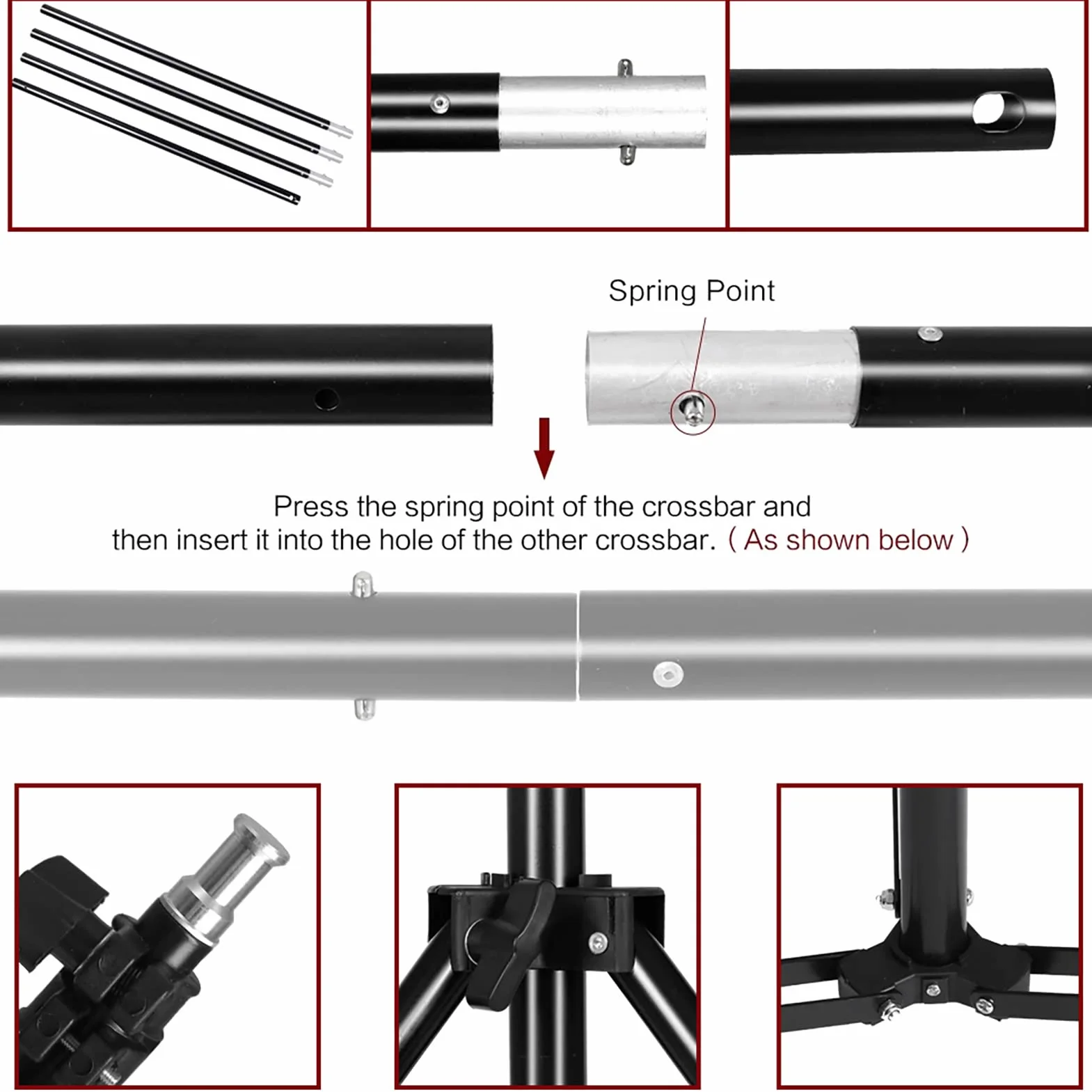 Spring Point

Press the spring point of the crossbar and then insert it into the hole of the other crossbar. ( As shown below )