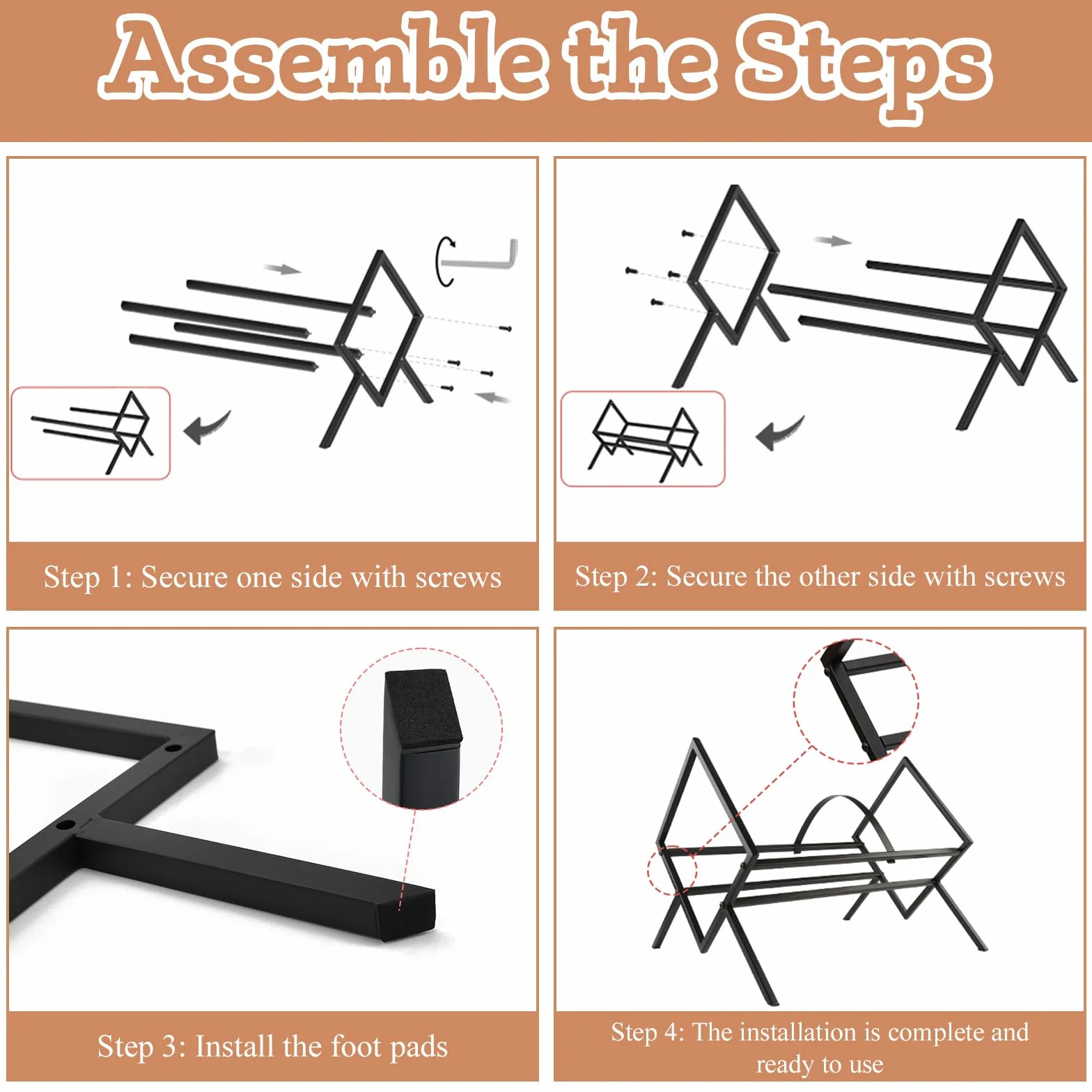 Assemble the Steps

Step 1: Secure one side with screws

Step 2: Secure the other side with screws

Step 3: Install the foot pads

Step 4: The installation is complete and ready to use