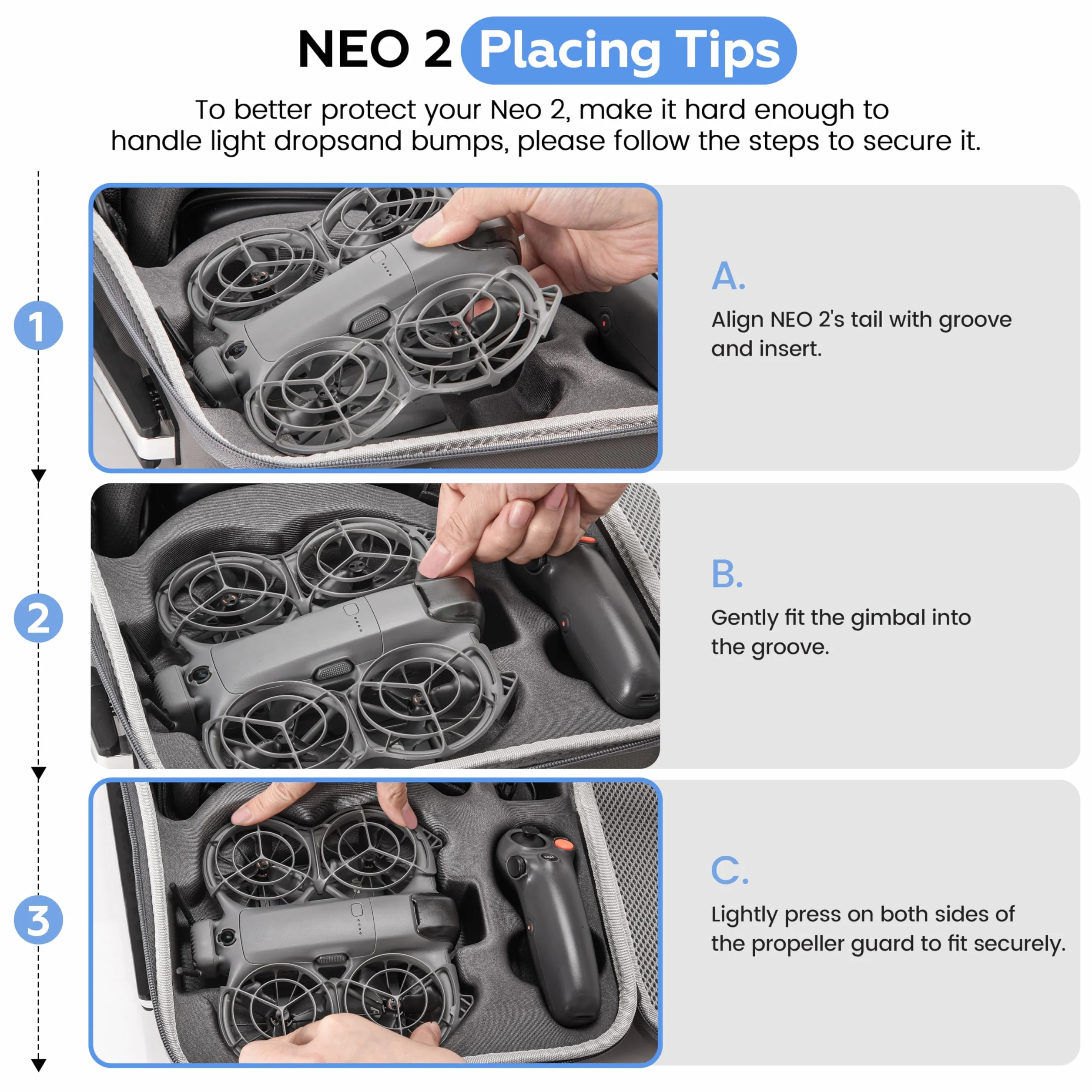 NEO 2 Placing Tips

To better protect your Neo 2, make it hard enough to handle light dropsand bumps, please follow the steps to secure it.

1

A.

Align NEO 2's tail with groove and insert.

2

B.

Gently fit the gimbal into the groove.

3

C.

Lightly press on both sides of the propeller guard to fit securely.