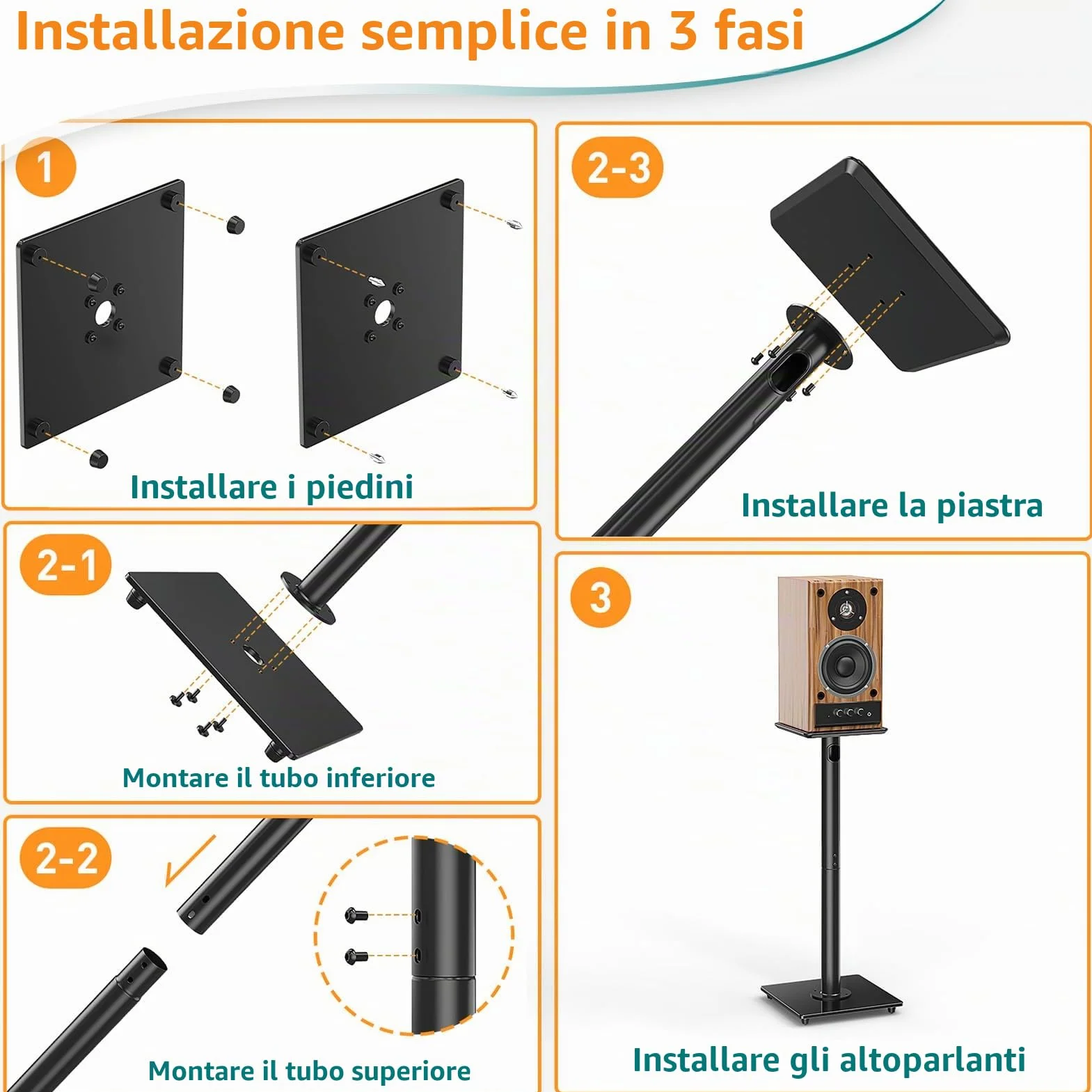 Installazione semplice in 3 fasi

1

Installare i piedini

2-1

Montare il tubo inferiore

2-2

Montare il tubo superiore

2-3

Installare la piastra

3

Installare gli altoparlanti