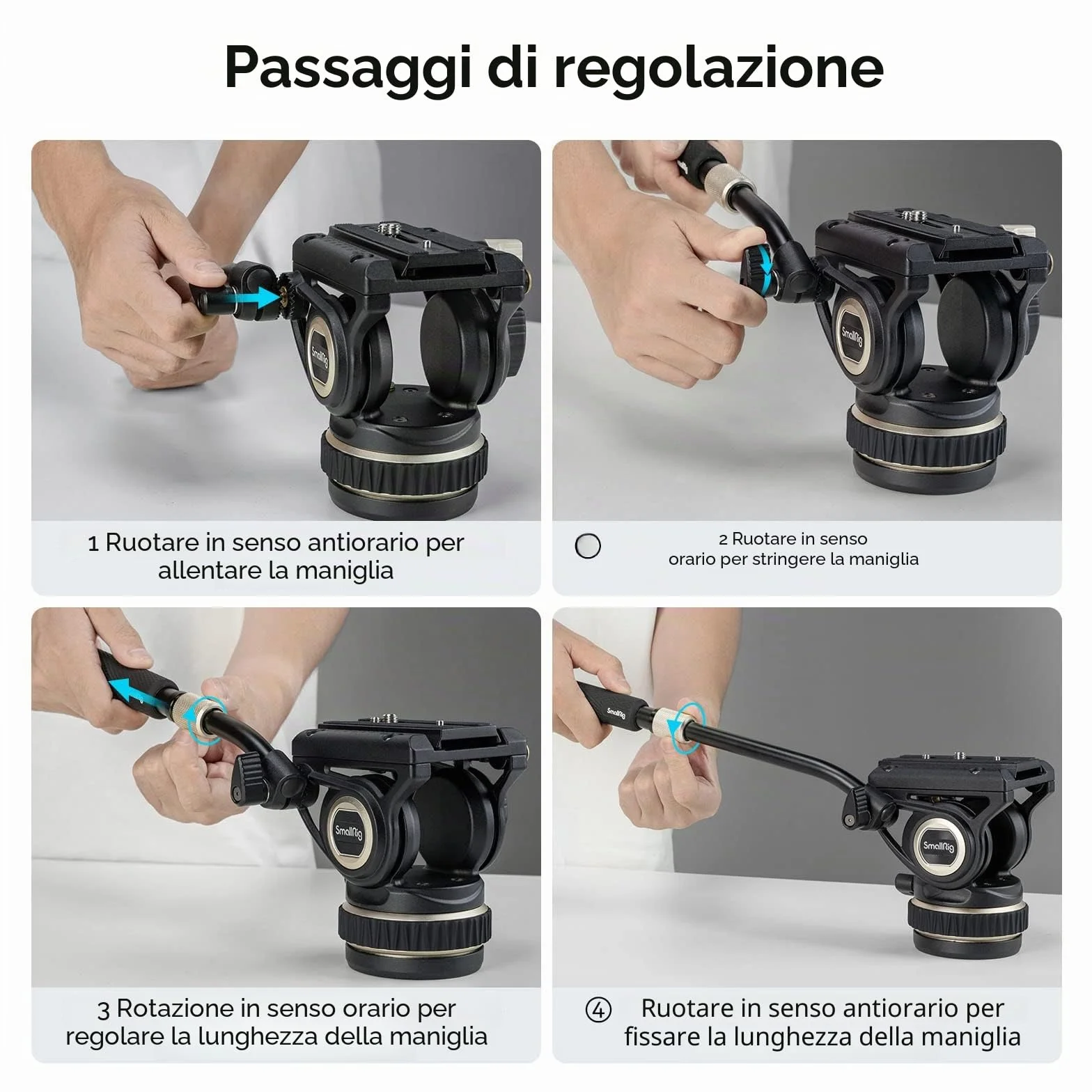 Passaggi di regolazione

SmallRig

1 Ruotare in senso antiorario per allentare la maniglia

SmallRig

2 Ruotare in senso orario per stringere la maniglia

SmallRig

3 Rotazione in senso orario per regolare la lunghezza della maniglia

SmallRig

SmallRig

④ Ruotare in senso antiorario per fissare la lunghezza della maniglia