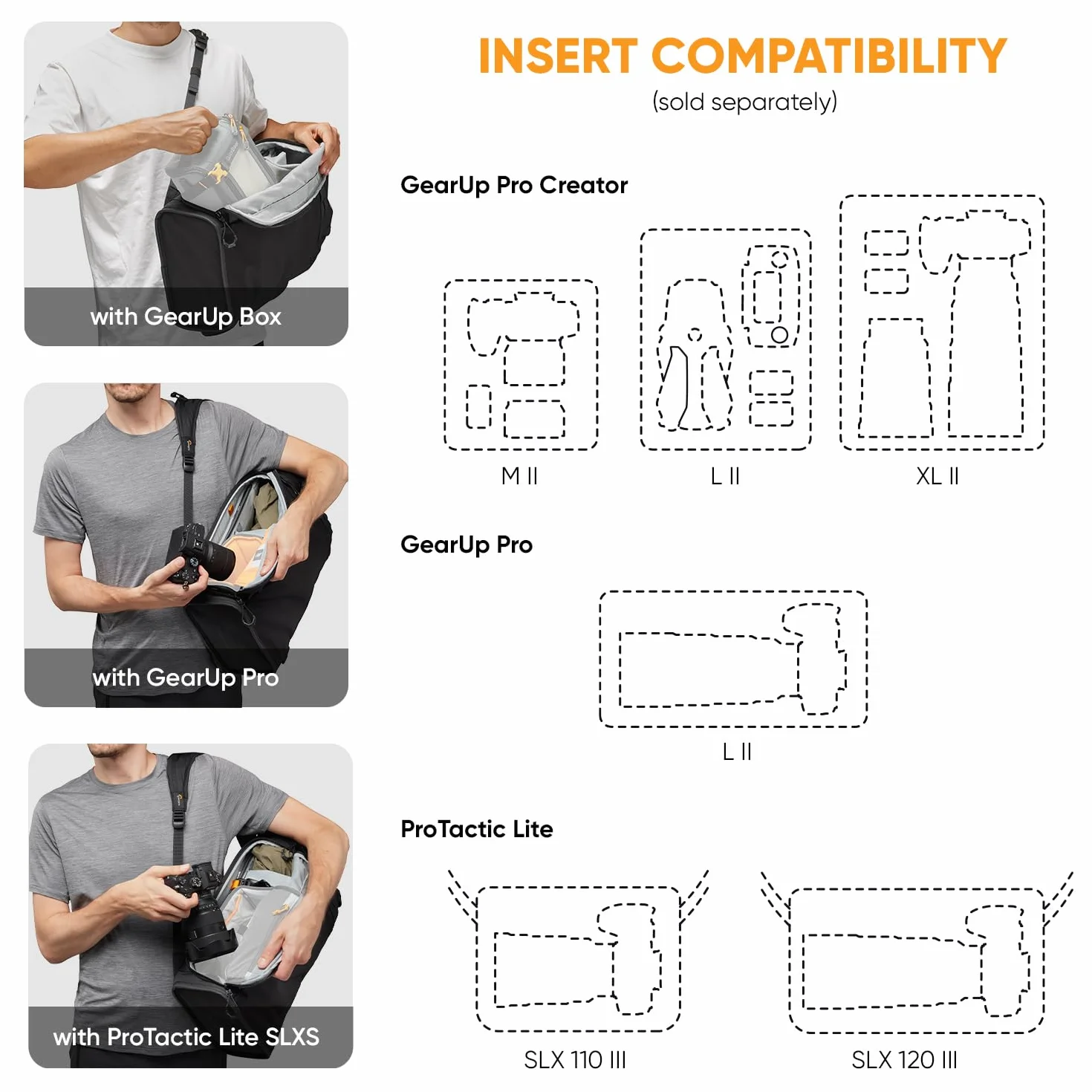 with GearUp Box

with GearUp Pro

with ProTactic Lite SLXS

INSERT COMPATIBILITY
(sold separately)

GearUp Pro Creator

M II

L II

XL II

GearUp Pro

L II

ProTactic Lite

SLX 110 III

SLX 120 III