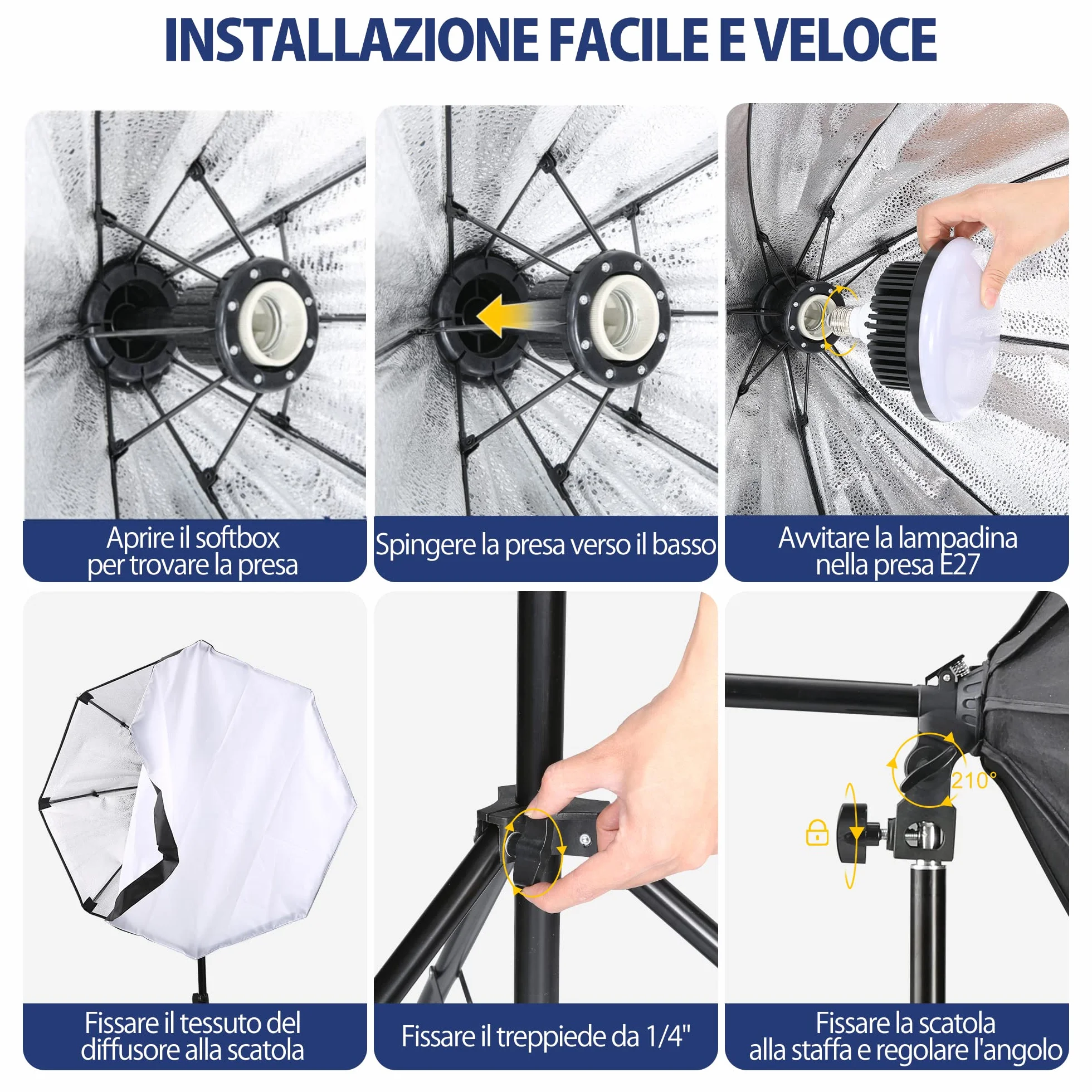 INSTALLAZIONE FACILE E VELOCE

Aprire il softbox per trovare la presa

Spingere la presa verso il basso

Avvitare la lampadina nella presa E27

Fissare il tessuto del diffusore alla scatola

Fissare il treppiede da 1/4"

210°

Fissare la scatola alla staffa e regolare l'angolo