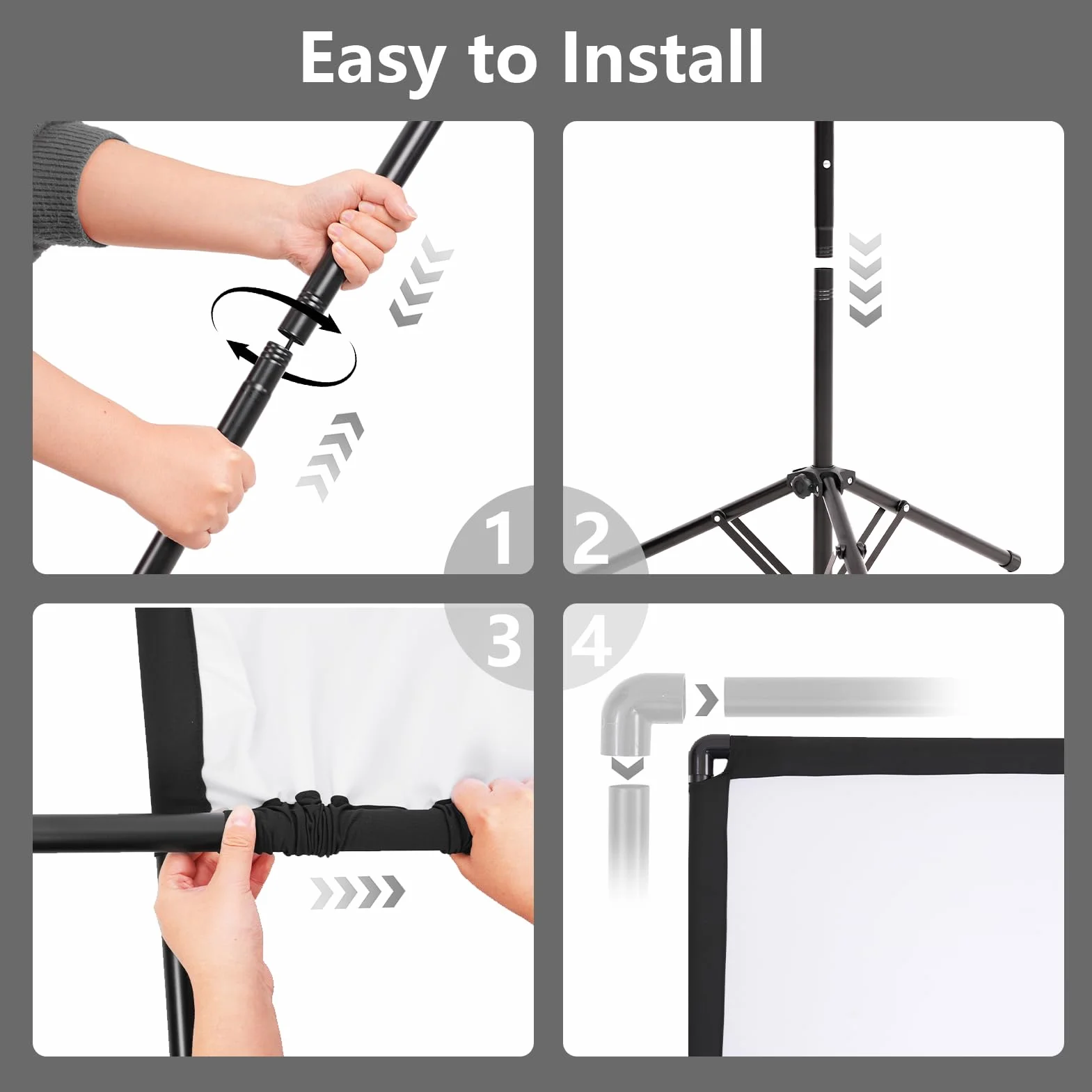 Easy to Install

1

2

3

4