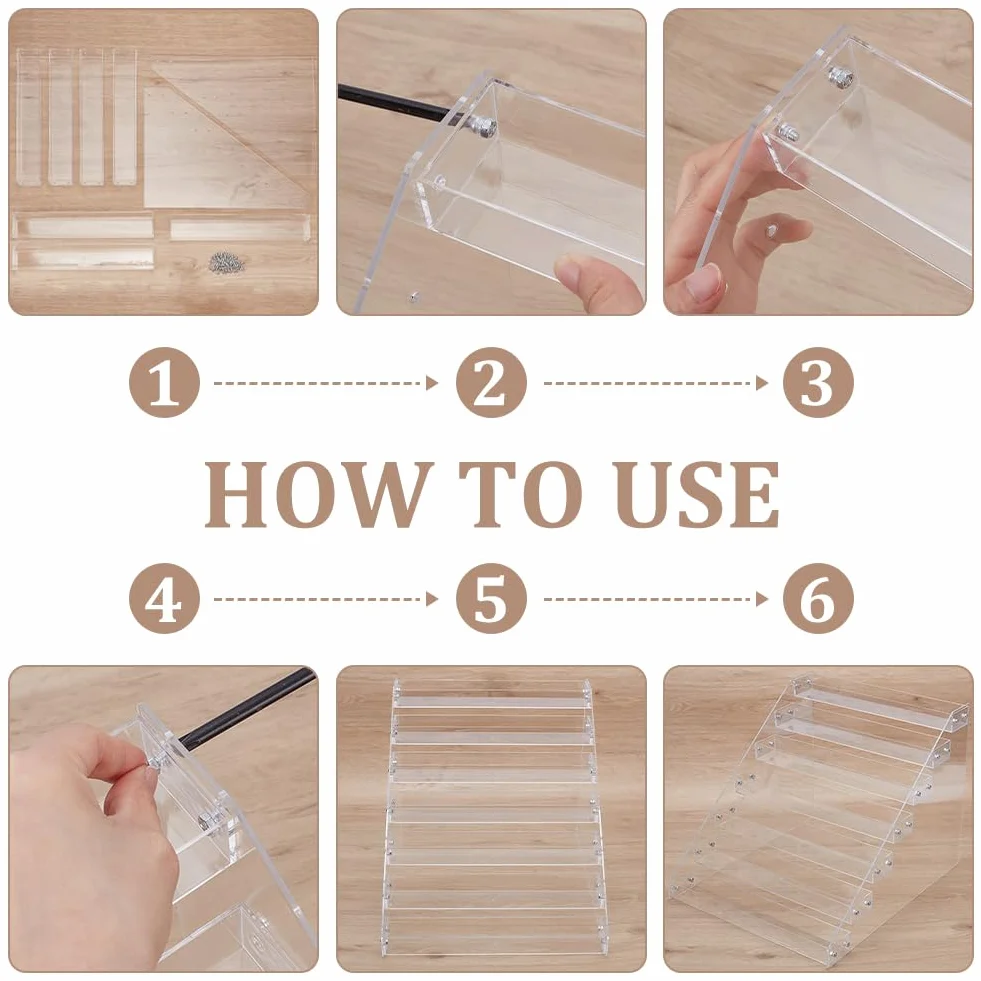 1
2
3
HOW TO USE
4
5
6