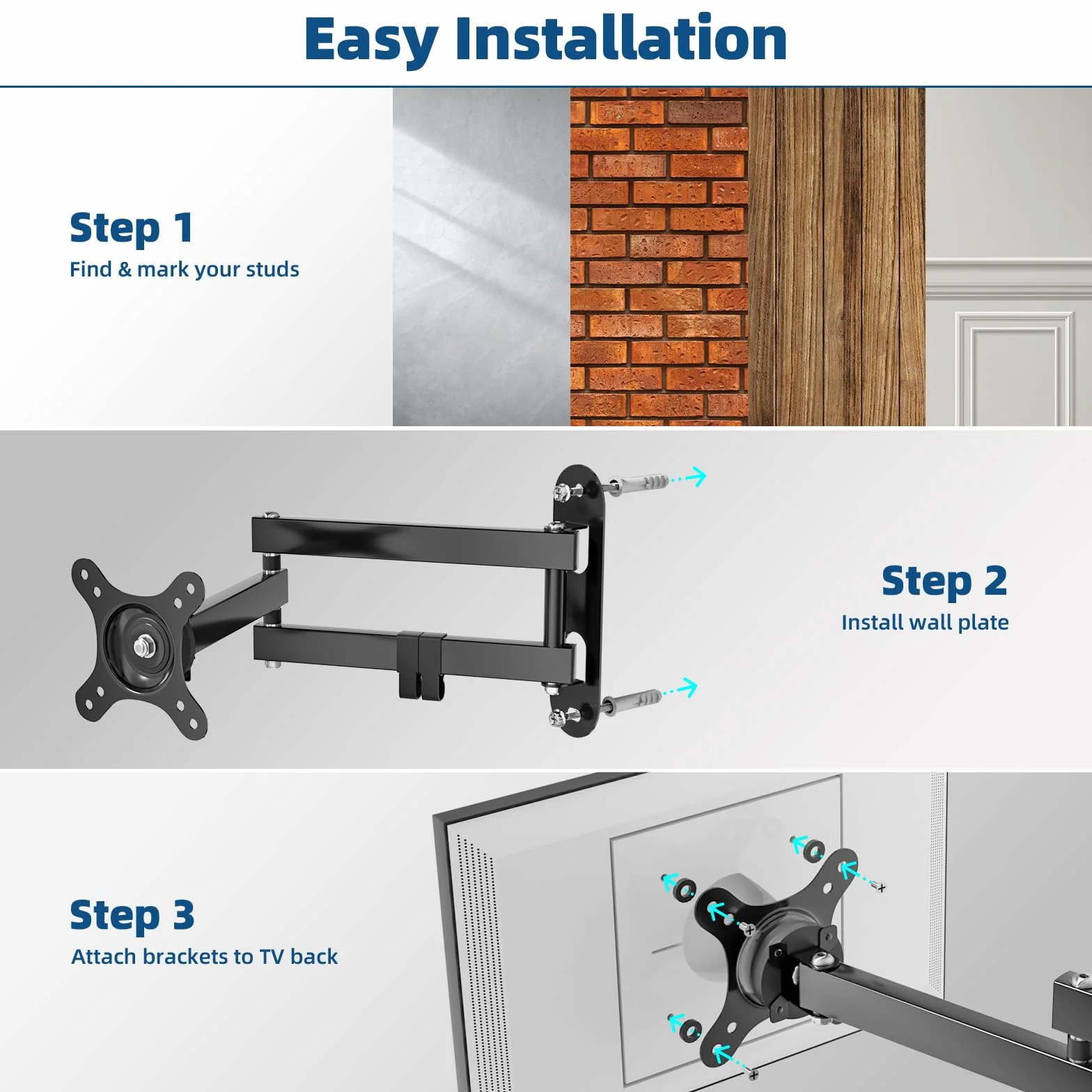 Easy Installation

Step 1
Find & mark your studs

Step 2
Install wall plate

Step 3
Attach brackets to TV back